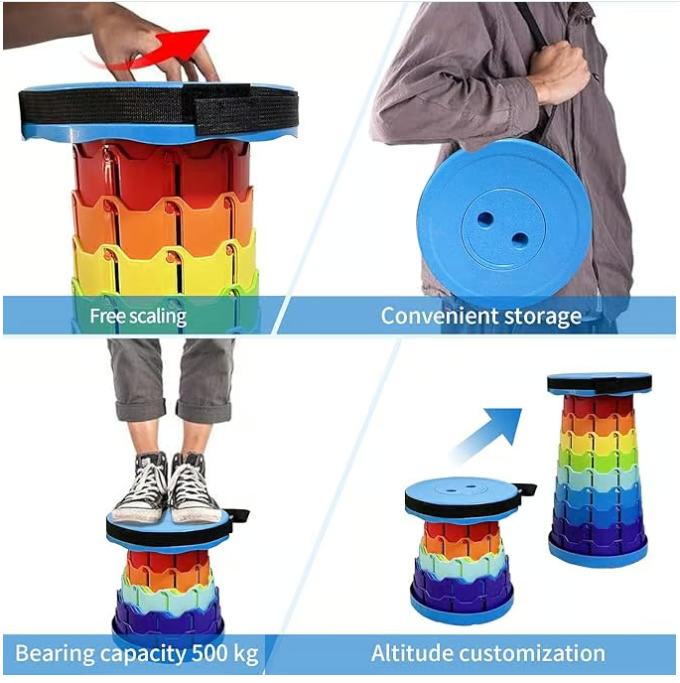 Free scaling

Convenient storage

Bearing capacity 500 kg

Altitude customization