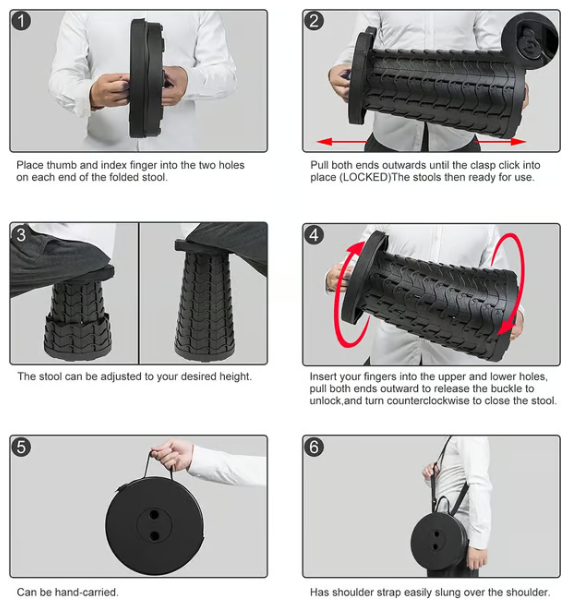 1

Place thumb and index finger into the two holes on each end of the folded stool.

2

Pull both ends outwards until the clasp click into place (LOCKED)The stools then ready for use.

3

The stool can be adjusted to your desired height.

4

Insert your fingers into the upper and lower holes, pull both ends outward to release the buckle to unlock,and turn counterclockwise to close the stool.

5

Can be hand-carried.

6

Has shoulder strap easily slung over the shoulder.