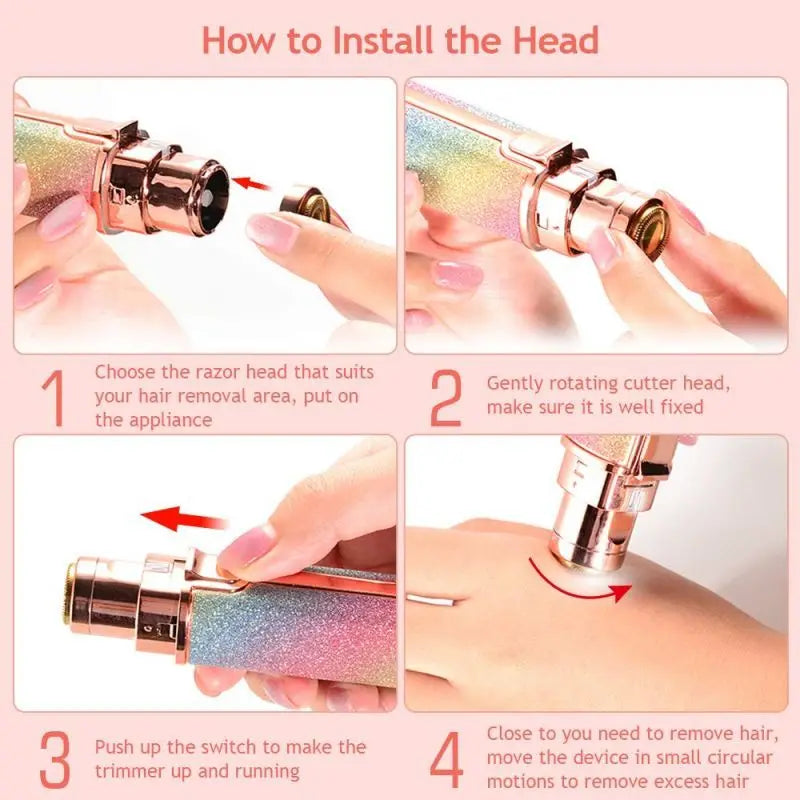 How to Install the Head

1 Choose the razor head that suits your hair removal area, put on the appliance

2 Gently rotating cutter head, make sure it is well fixed

3 Push up the switch to make the trimmer up and running

4 Close to you need to remove hair, move the device in small circular motions to remove excess hair