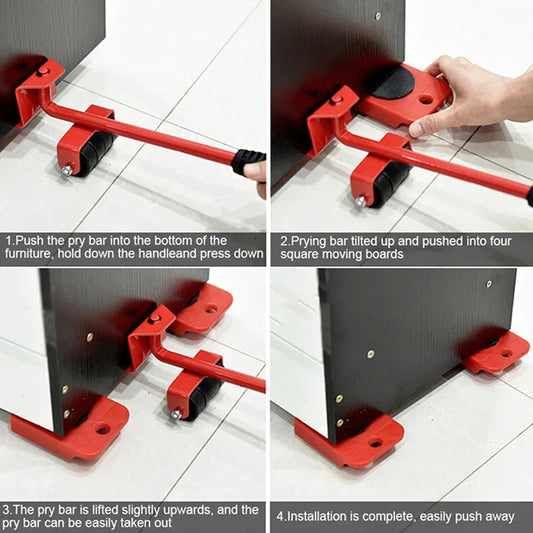 1.Push the pry bar into the bottom of the furniture, hold down the handleand press down

2.Prying bar tilted up and pushed into four square moving boards

3.The pry bar is lifted slightly upwards, and the pry bar can be easily taken out

4.Installation is complete, easily push away