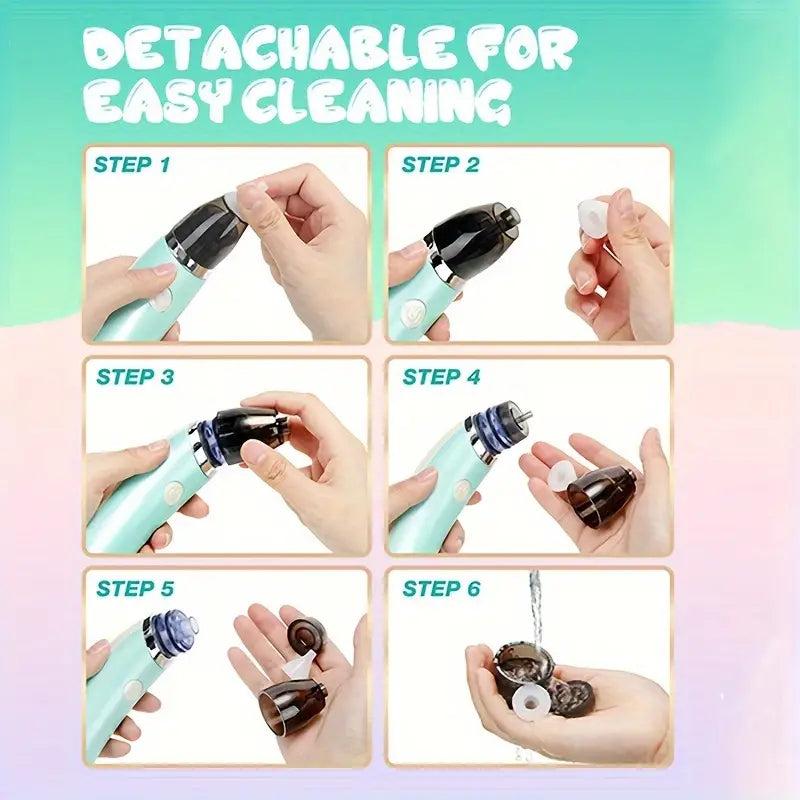 DETACHABLE FOR EASY CLEANING

STEP 1

STEP 2

STEP 3

STEP 4

STEP 5

STEP 6