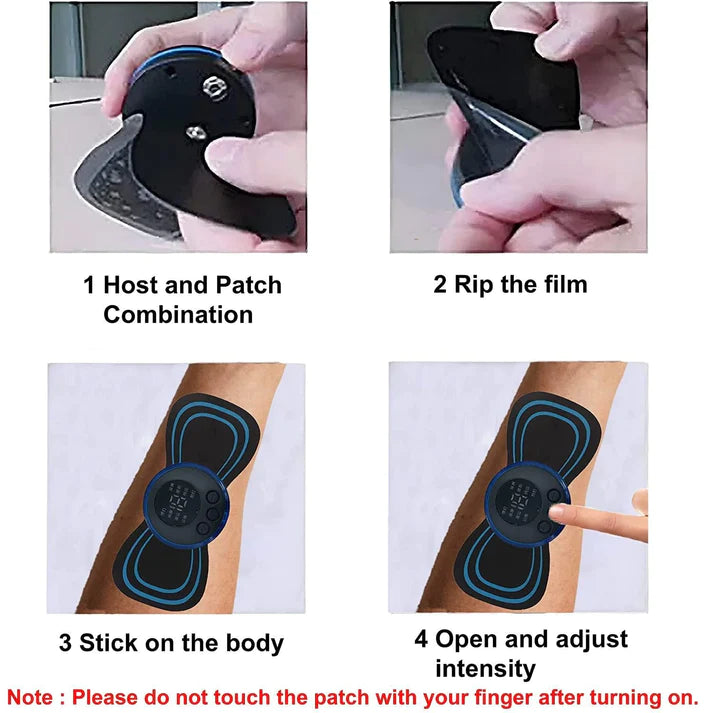 1 Host and Patch Combination

2 Rip the film

3 Stick on the body

4 Open and adjust intensity

Note : Please do not touch the patch with your finger after turning on.