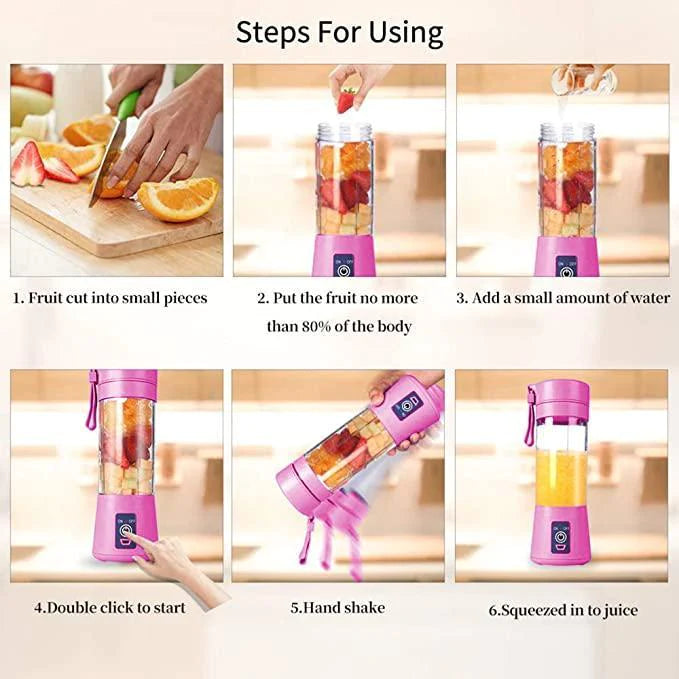 Steps For Using

1. Fruit cut into small pieces

2. Put the fruit no more than 80% of the body

3. Add a small amount of water

4.Double click to start

5.Hand shake

6.Squeezed in to juice